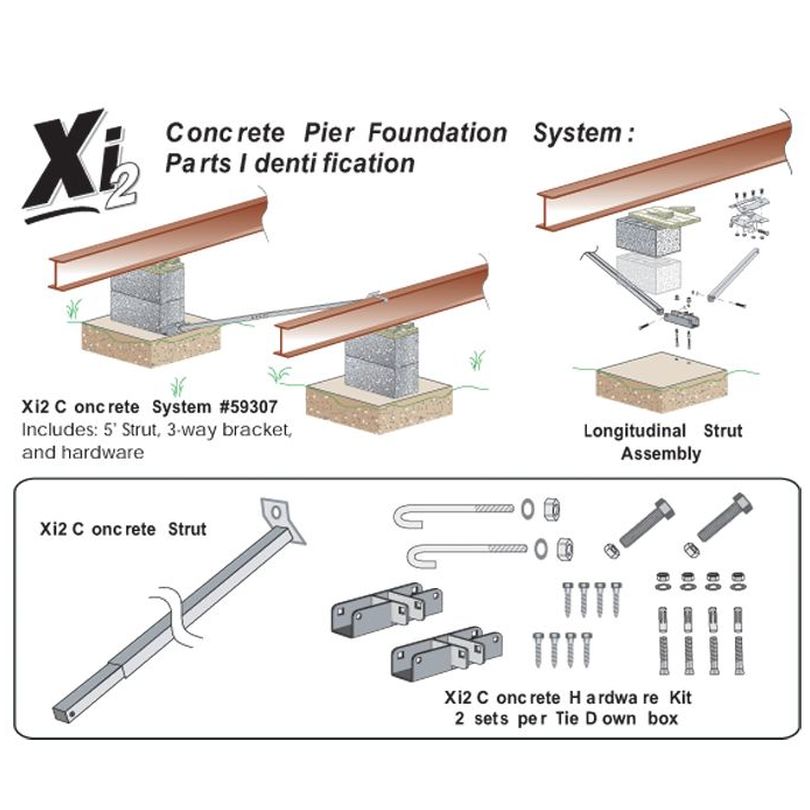 Xi2

Concrete Pier Foundation System: Parts Identification

Xi2 Concrete System #59307
Includes: 5' Strut, 3-way bracket, and hardware

Longitudinal Strut Assembly

Xi2 Concrete Strut

Xi2 Concrete Hardware Kit
2 sets per Tie Down box